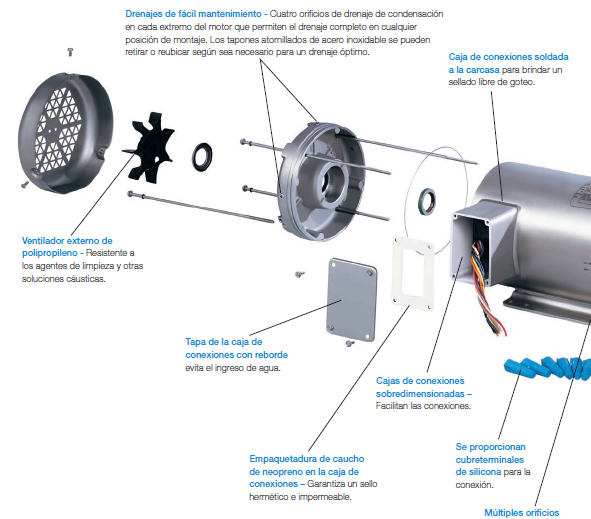 Drenajes de fácil mantenimiento - Cuatro orificios de drenaje de condensación en cada extremo del motor que permiten el drenaje completo en cualquier posición de montaje. Los tapones atornillados de acero inoxidable se pueden retirar o reubicar según sea necesario para un drenaje óptimo.

Caja de conexiones soldada a la carcasa para brindar un sellado libre de goteo.

Ventilador externo de polipropileno - Resistente a los agentes de limpieza y otras soluciones cáusticas.

Tapa de la caja de conexiones con reborde evita el ingreso de agua.

Cajas de conexiones sobredimensionadas – Facilitan las conexiones.

Empaquetadura de caucho de neopreno en la caja de conexiones – Garantiza un sello hermético e impermeable.

Se proporcionan cubreterminales de silicona para la conexión.

Múltiples orificios